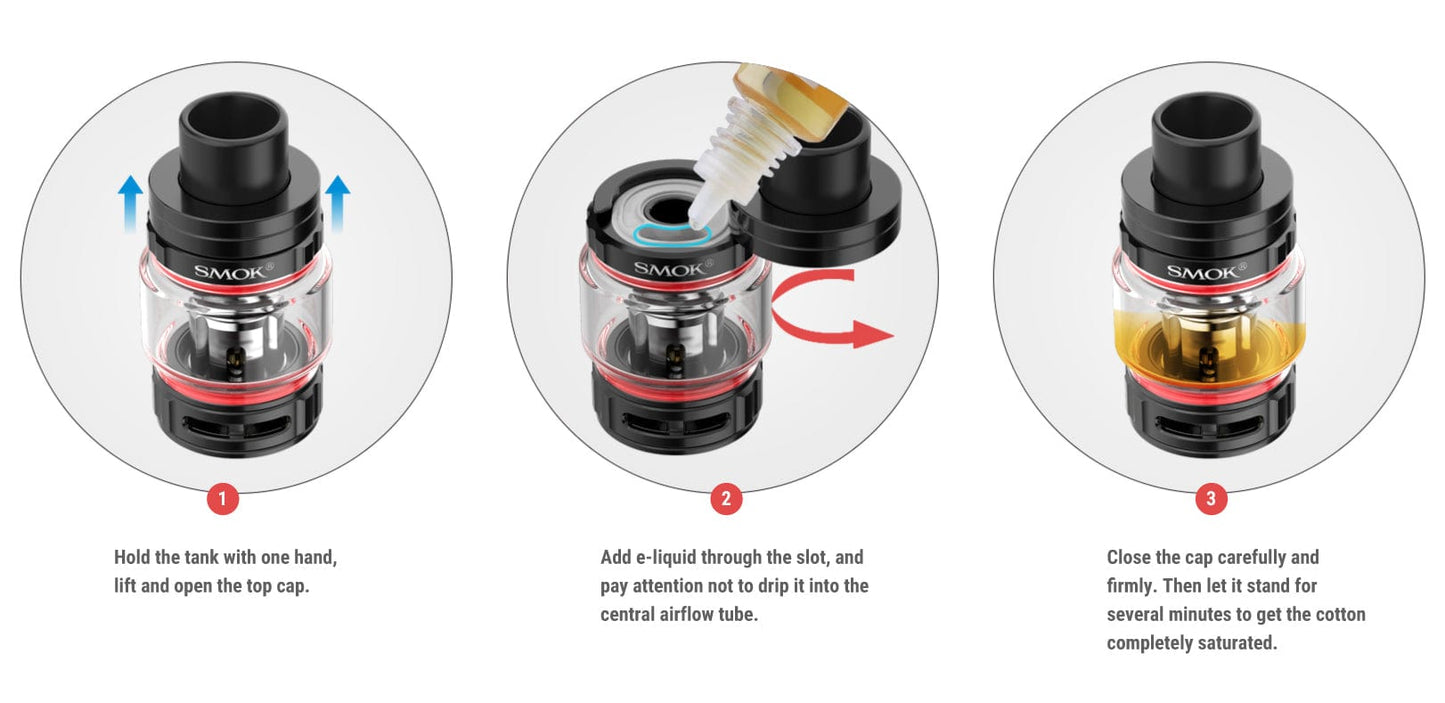 SMOK®

1

Hold the tank with one hand, lift and open the top cap.

SMOK®

2

Add e-liquid through the slot, and pay attention not to drip it into the central airflow tube.

SMOK®

3

Close the cap carefully and firmly. Then let it stand for several minutes to get the cotton completely saturated.