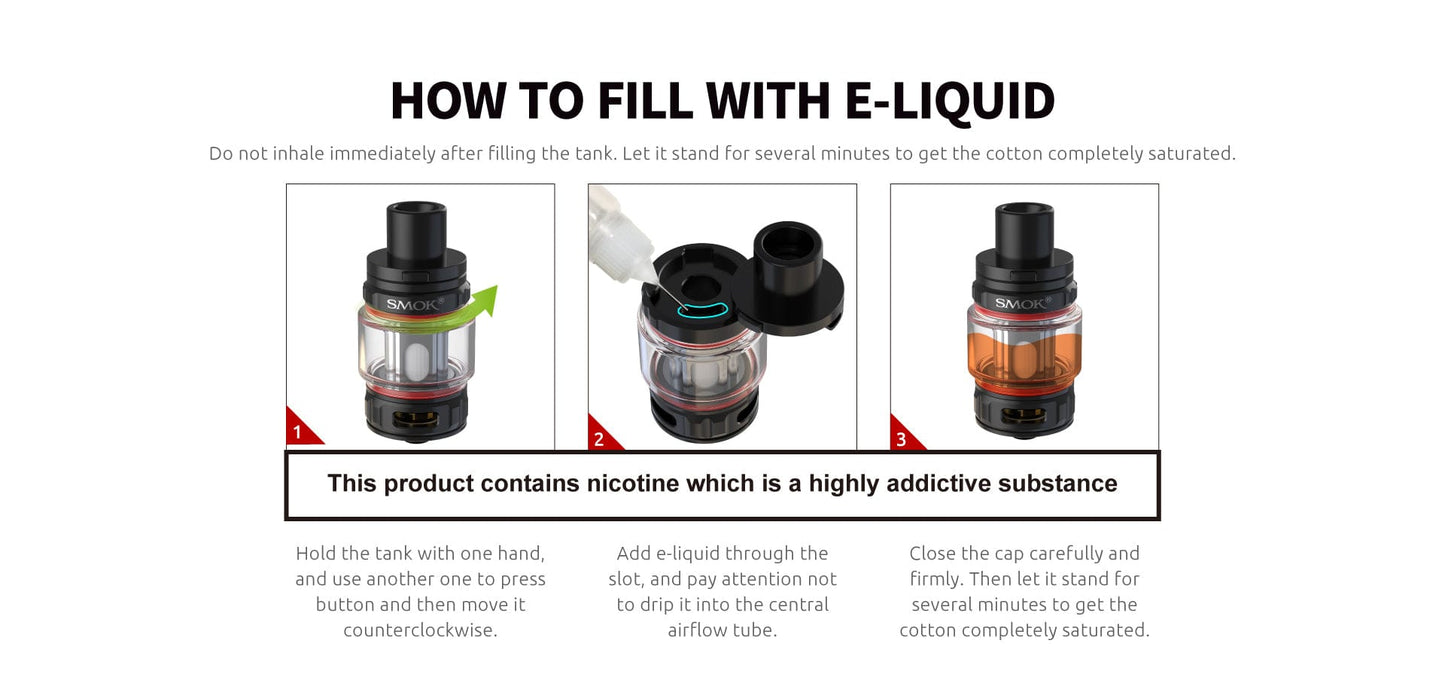 HOW TO FILL WITH E-LIQUID

Do not inhale immediately after filling the tank. Let it stand for several minutes to get the cotton completely saturated.

SMOK®

1

2

SMOK®

3

This product contains nicotine which is a highly addictive substance

Hold the tank with one hand, and use another one to press button and then move it counterclockwise.

Add e-liquid through the slot, and pay attention not to drip it into the central airflow tube.

Close the cap carefully and firmly. Then let it stand for several minutes to get the cotton completely saturated.