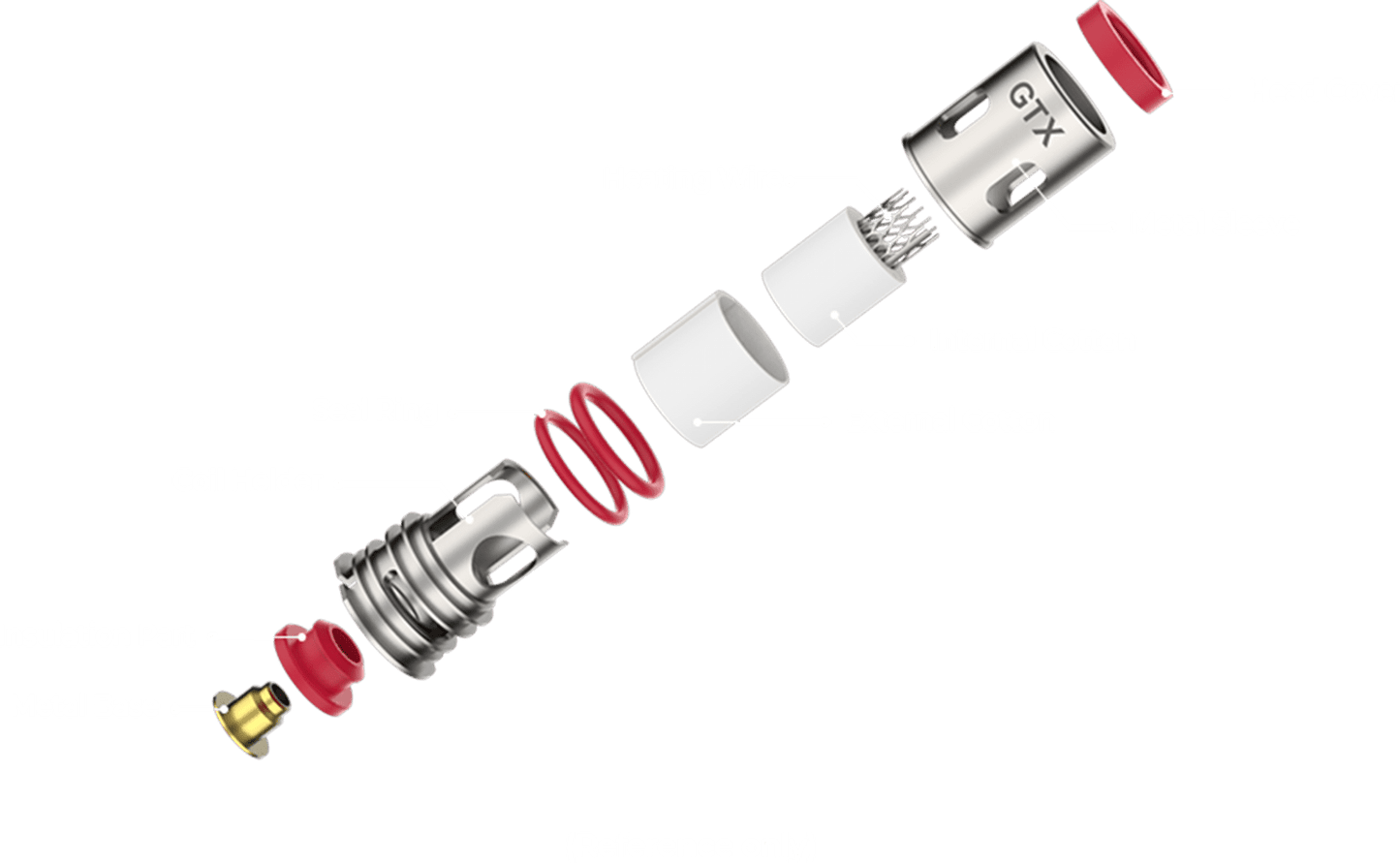 GTX