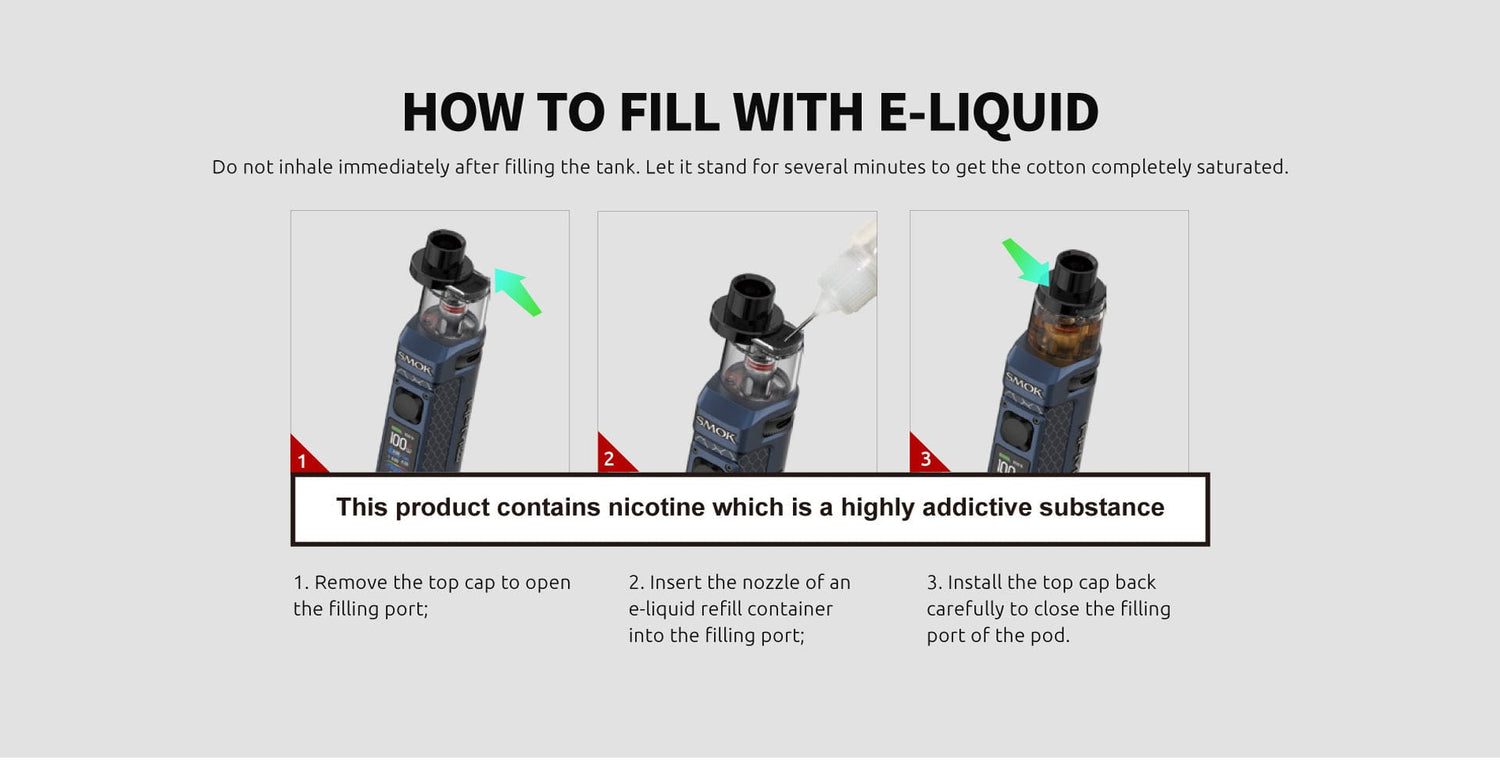 HOW TO FILL WITH E-LIQUID

Do not inhale immediately after filling the tank. Let it stand for several minutes to get the cotton completely saturated.

SMOK

100

1

SMOK

2

SMOK

100

3

This product contains nicotine which is a highly addictive substance

1. Remove the top cap to open the filling port;

2. Insert the nozzle of an e-liquid refill container into the filling port;

3. Install the top cap back carefully to close the filling port of the pod.