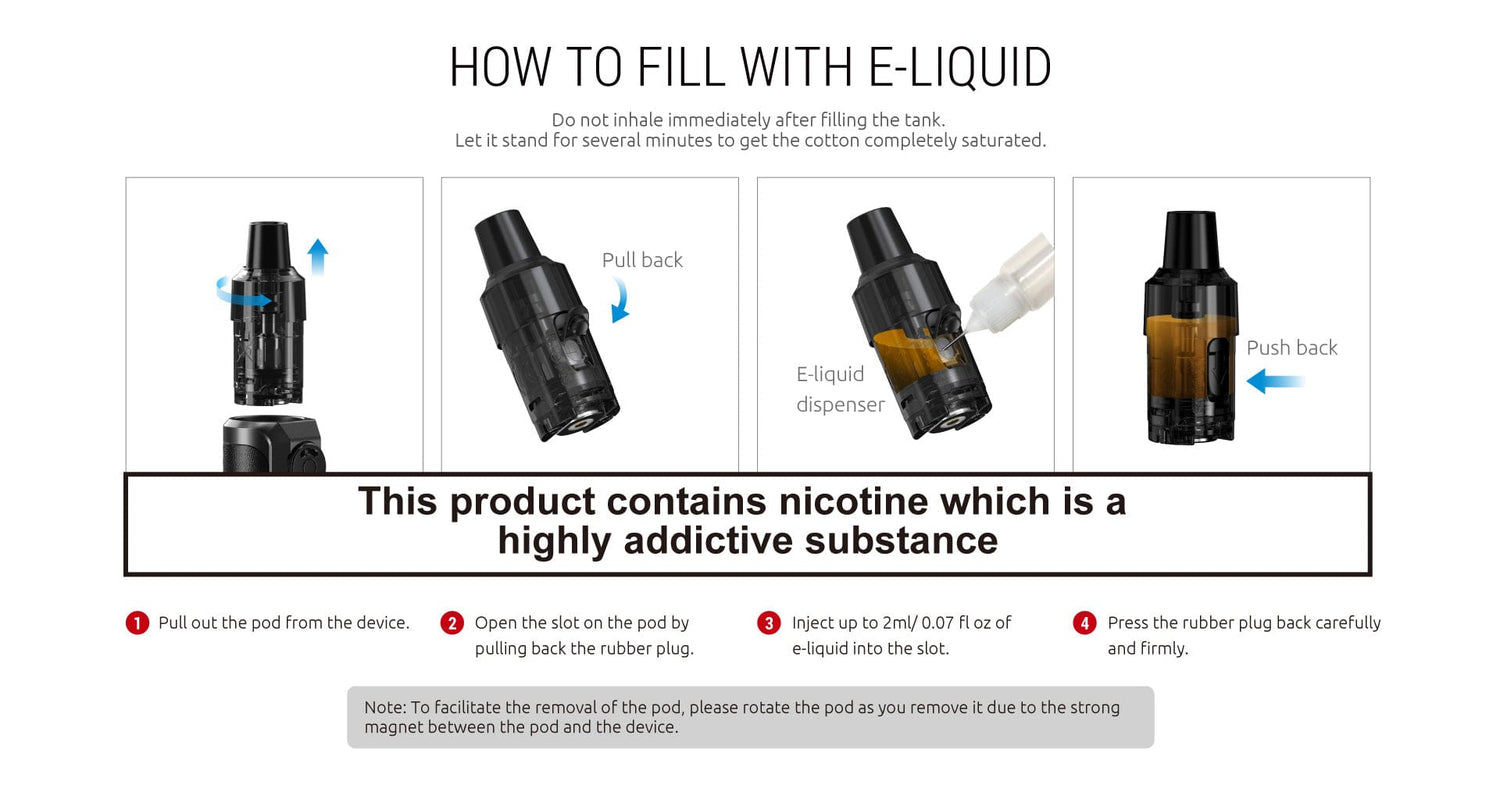 HOW TO FILL WITH E-LIQUID

Do not inhale immediately after filling the tank.
Let it stand for several minutes to get the cotton completely saturated.

Pull back

E-liquid dispenser

Push back

This product contains nicotine which is a highly addictive substance

1 Pull out the pod from the device.

2 Open the slot on the pod by pulling back the rubber plug.

3 Inject up to 2ml/ 0.07 fl oz of e-liquid into the slot.

4 Press the rubber plug back carefully and firmly.

Note: To facilitate the removal of the pod, please rotate the pod as you remove it due to the strong magnet between the pod and the device.